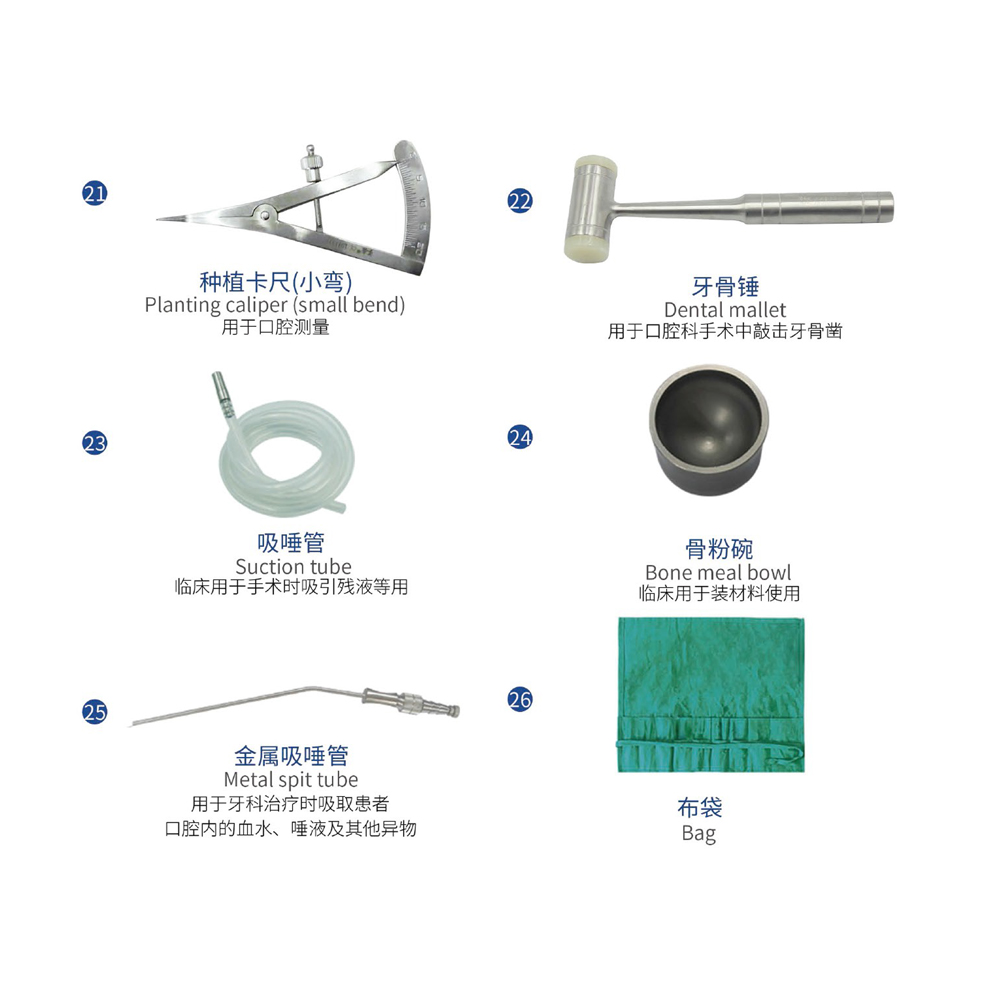 21

种植卡尺(小弯)
Planting caliper (small bend)
用于口腔测量

22

牙骨锤
Dental mallet
用于口腔科手术中敲击牙骨凿

23

吸唾管
Suction tube
临床用于手术时吸引残液等用

24

骨粉碗
Bone meal bowl
临床用于装材料使用

25

金属吸唾管
Metal spit tube
用于牙科治疗时吸取患者
口腔内的血水、唾液及其他异物

26

布袋
Bag